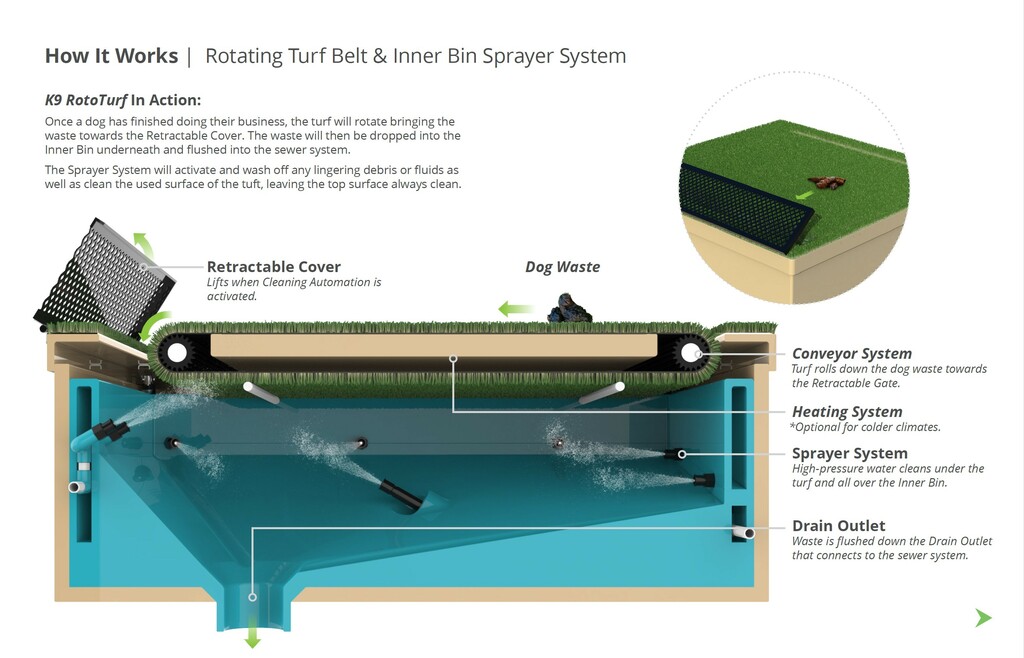 How It Works | Rotating Turf Belt & Inner Bin Sprayer System

K9 RotoTurf In Action:

Once a dog has finished doing their business, the turf will rotate bringing the waste towards the Retractable Cover. The waste will then be dropped into the Inner Bin underneath and flushed into the sewer system.

The Sprayer System will activate and wash off any lingering debris or fluids as well as clean the used surface of the tuft, leaving the top surface always clean.

Retractable Cover
Lifts when Cleaning Automation is activated.

Dog Waste

Conveyor System
Turf rolls down the dog waste towards the Retractable Gate.

Heating System
*Optional for colder climates.

Sprayer System
High-pressure water cleans under the turf and all over the Inner Bin.

Drain Outlet
Waste is flushed down the Drain Outlet that connects to the sewer system.